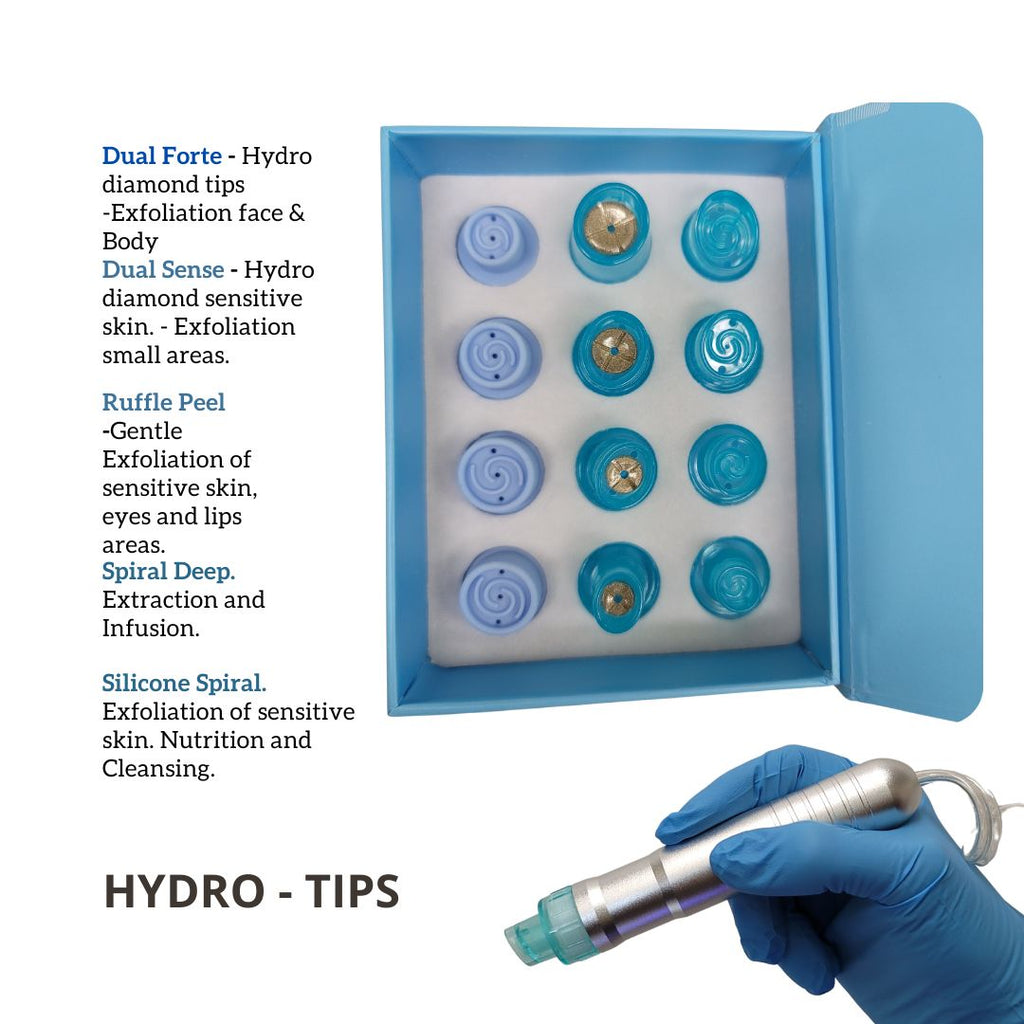 Dual Forte - Hydro diamond tips -Exfoliation face & Body
Dual Sense - Hydro diamond sensitive skin. - Exfoliation small areas.

Ruffle Peel -Gentle Exfoliation of sensitive skin, eyes and lips areas.
Spiral Deep. Extraction and Infusion.

Silicone Spiral. Exfoliation of sensitive skin. Nutrition and Cleansing.

HYDRO - TIPS