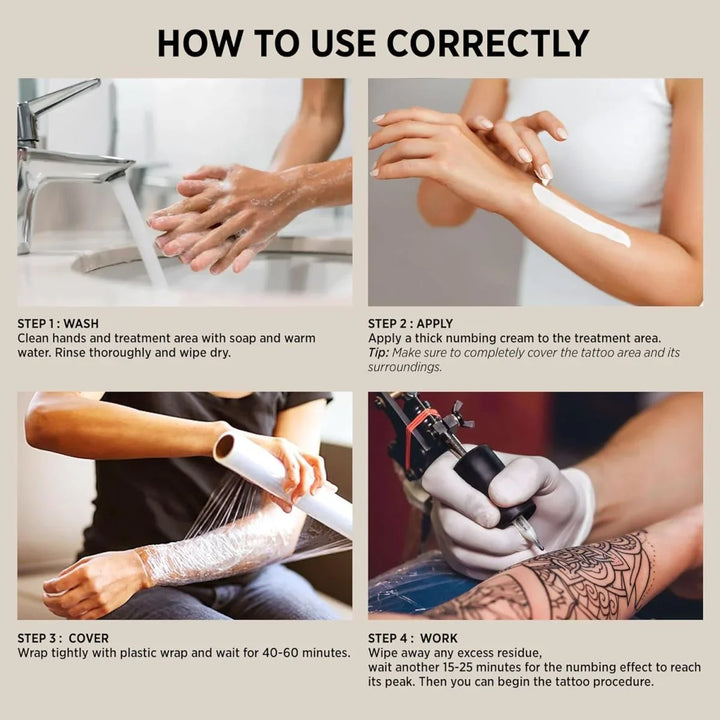 HOW TO USE CORRECTLY

STEP 1 : WASH
Clean hands and treatment area with soap and warm water. Rinse thoroughly and wipe dry.

STEP 2 : APPLY
Apply a thick numbing cream to the treatment area.
Tip: Make sure to completely cover the tattoo area and its surroundings.

STEP 3 : COVER
Wrap tightly with plastic wrap and wait for 40-60 minutes.

STEP 4 : WORK
Wipe away any excess residue, wait another 15-25 minutes for the numbing effect to reach its peak. Then you can begin the tattoo procedure.